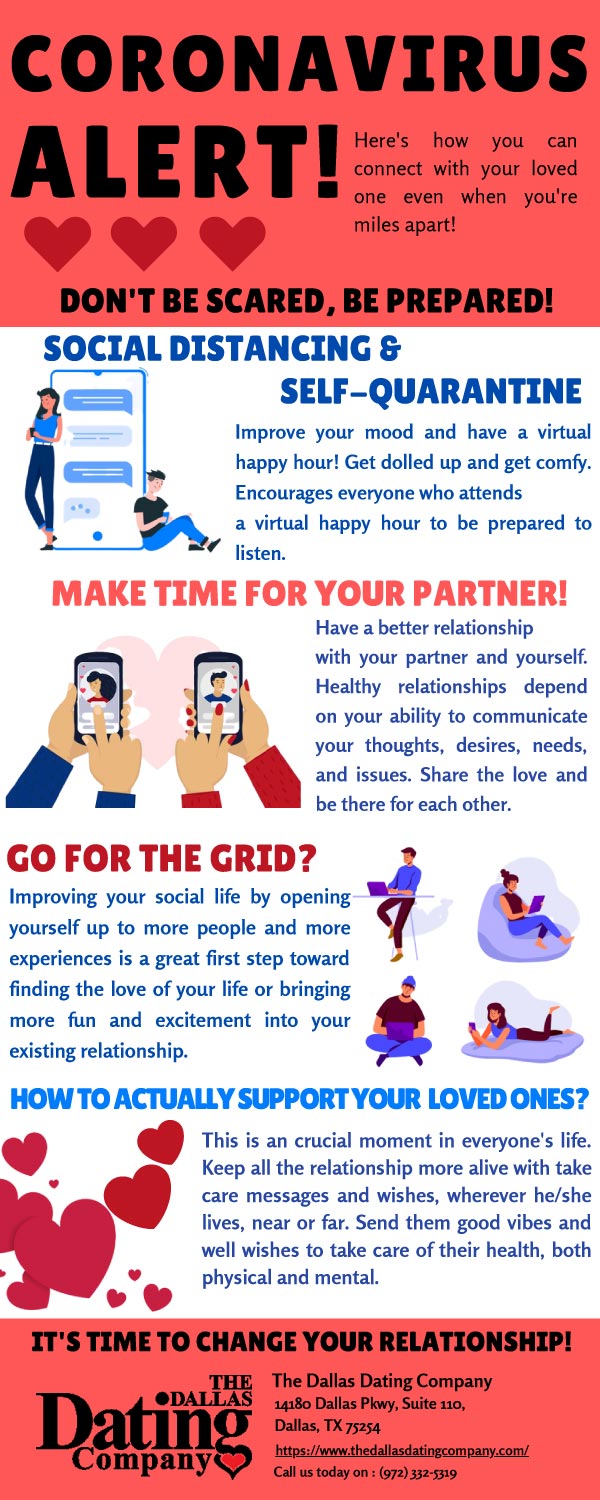 CORONAVIRUS ALERT!

Here's how you can connect with your loved one even when you're miles apart!

DON'T BE SCARED, BE PREPARED!

SOCIAL DISTANCING & SELF-QUARANTINE

Improve your mood and have a virtual happy hour! Get dolled up and get comfy. Encourages everyone who attends a virtual happy hour to be prepared to listen.

MAKE TIME FOR YOUR PARTNER!

Have a better relationship with your partner and yourself. Healthy relationships depend on your ability to communicate your thoughts, desires, needs, and issues. Share the love and be there for each other.

GO FOR THE GRID?

Improving your social life by opening yourself up to more people and more experiences is a great first step toward finding the love of your life or bringing more fun and excitement into your existing relationship.

HOW TO ACTUALLY SUPPORT YOUR LOVED ONES?

This is an crucial moment in everyone's life. Keep all the relationship more alive with take care messages and wishes, wherever he/she lives, near or far. Send them good vibes and well wishes to take care of their health, both physical and mental.

IT'S TIME TO CHANGE YOUR RELATIONSHIP!

THE DALLAS Dating Company

The Dallas Dating Company
14180 Dallas Pkwy, Suite 110,
Dallas, TX 75254
https://www.thedallasdatingcompany.com/
Call us today on : (972) 332-5319